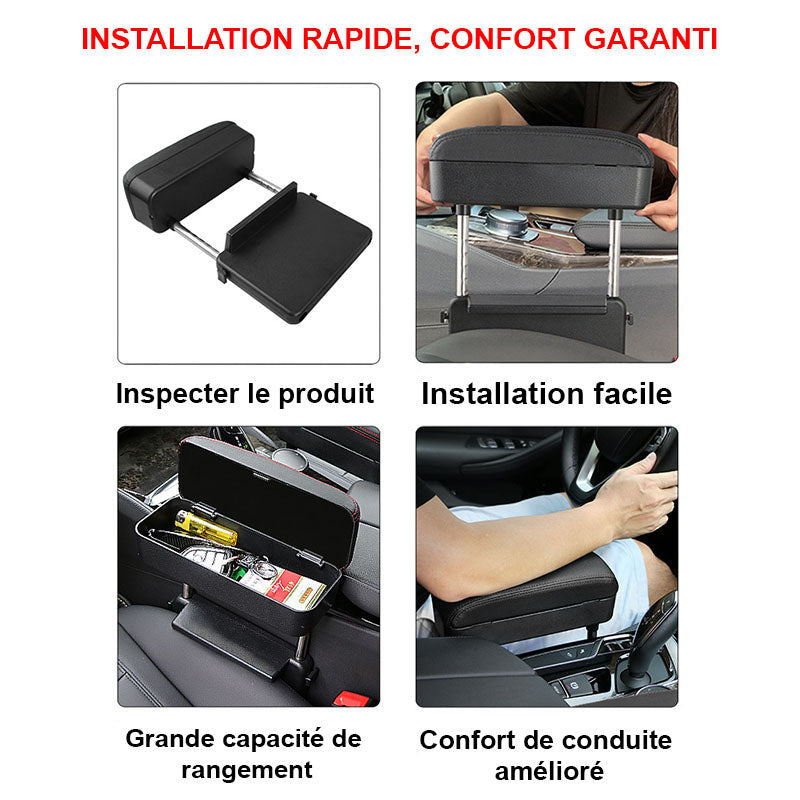 INSTALLATION RAPIDE, CONFORT GARANTI

Inspecter le produit

Installation facile

Grande capacité de rangement

Confort de conduite amélioré