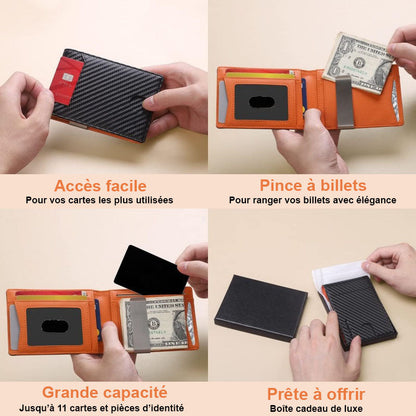 Accès facile
Pour vos cartes les plus utilisées

Pince à billets
Pour ranger vos billets avec élégance

Grande capacité
Jusqu'à 11 cartes et pièces d'identité

Prête à offrir
Boîte cadeau de luxe